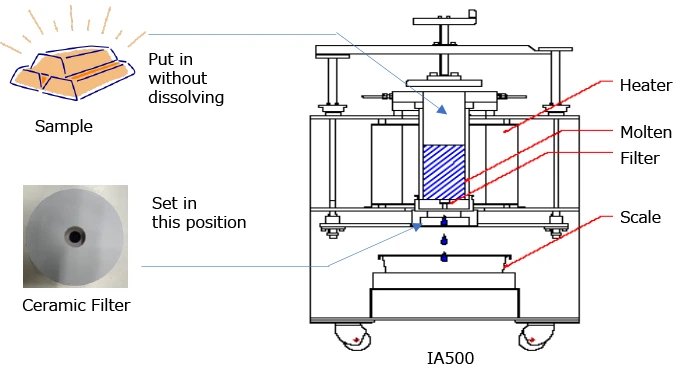 Put in without dissolving

Sample

Set in this position

Ceramic Filter

Heater

Molten

Filter

Scale

IA500